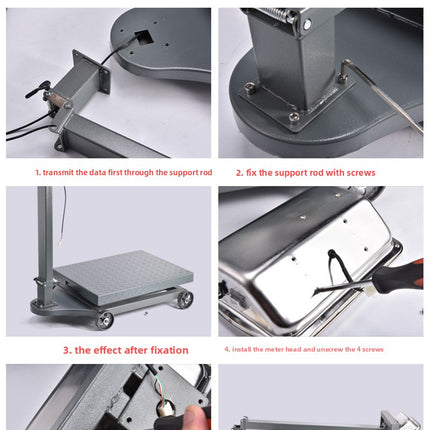 1. transmit the data first through the support rod

2. fix the support rod with screws

3. the effect after fixation

4. install the meter head and unscrew the 4 screws